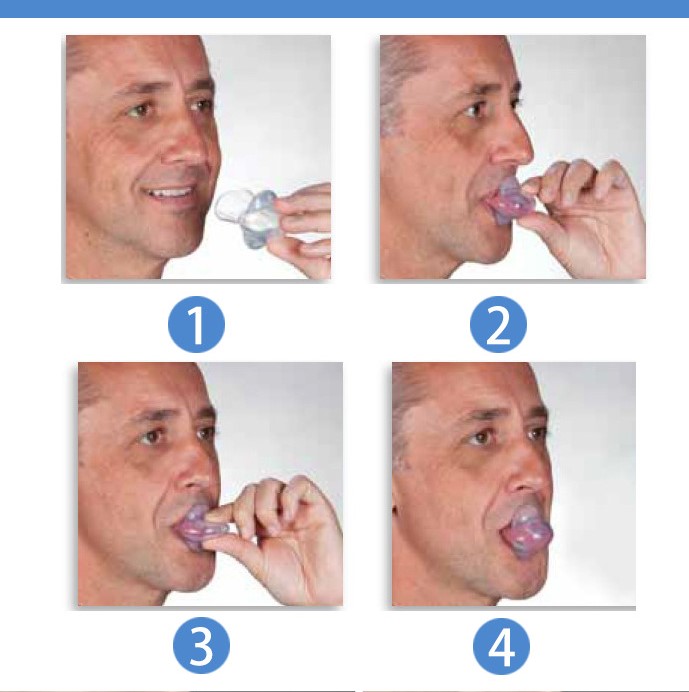 1

2

3

4