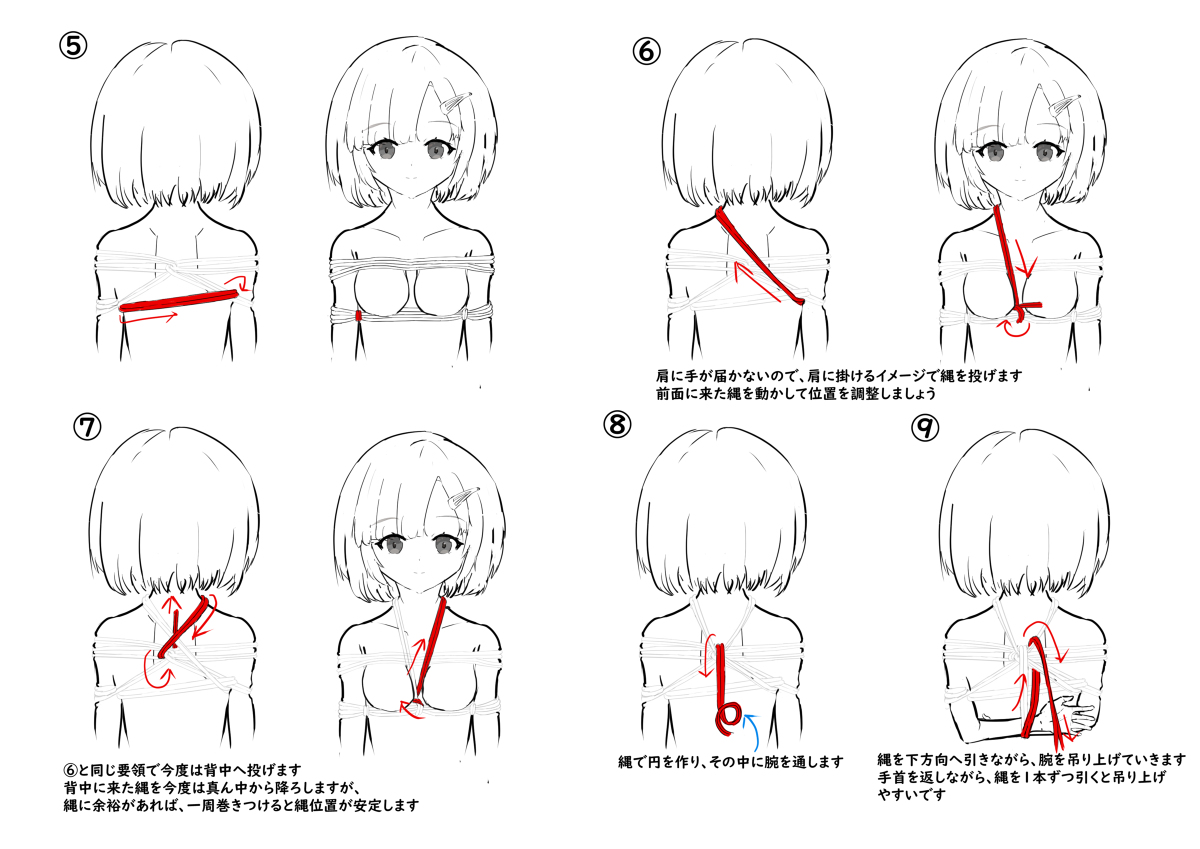 ⑤

⑥

肩に手が届かないので、肩に掛けるイメージで縄を投げます
前面に来た縄を動かして位置を調整しましょう

⑦

⑥と同じ要領で今度は背中へ投げます
背中に来た縄を今度は真ん中から降ろしますが、
縄に余裕があれば、一周巻きつけると縄位置が安定します

⑧

縄で円を作り、その中に腕を通します

⑨

縄を下方向へ引きながら、腕を吊り上げていきます
手首を返しながら、縄を１本ずつ引くと吊り上げやすいです