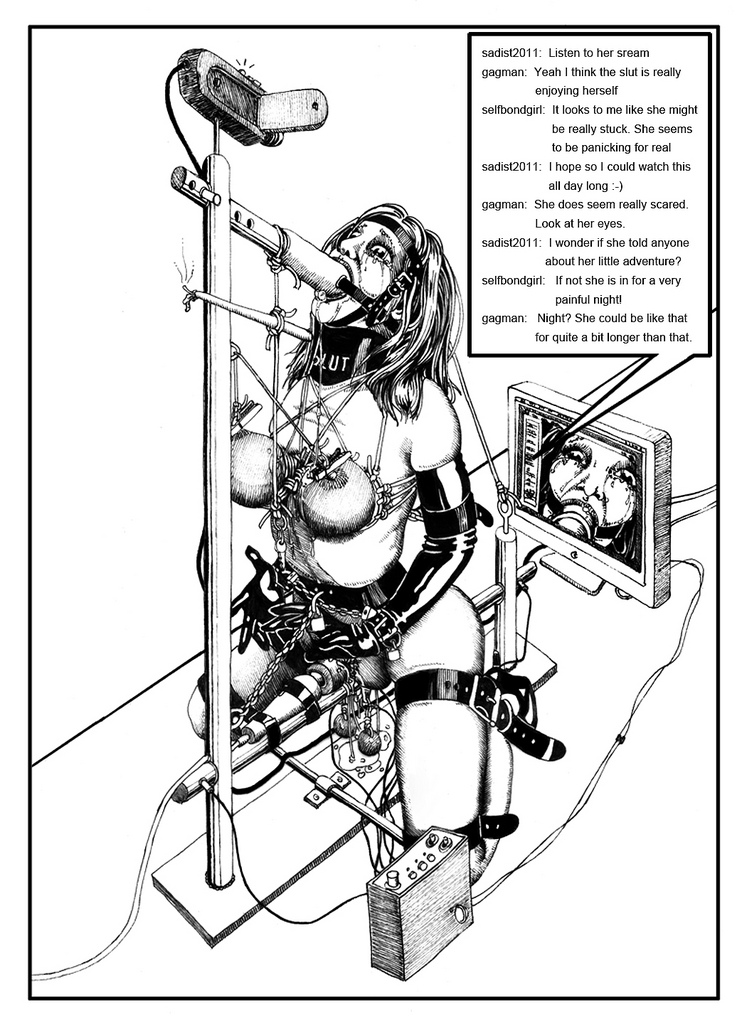 sadist2011: Listen to her sream
gagman: Yeah I think the slut is really enjoying herself
selfbondgirl: It looks to me like she might be really stuck. She seems to be panicking for real
sadist2011: I hope so I could watch this all day long :-)
gagman: She does seem really scared. Look at her eyes.
sadist2011: I wonder if she told anyone about her little adventure?
selfbondgirl: If not she is in for a very painful night!
gagman: Night? She could be like that for quite a bit longer than that.

SLUT