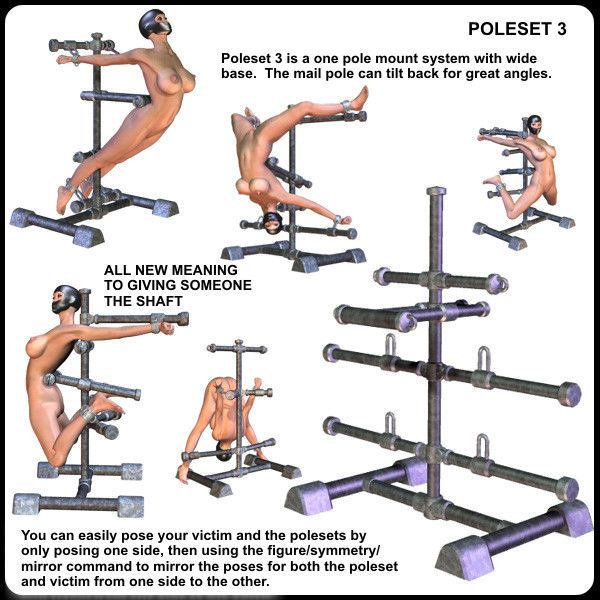 POLESET 3

Poleset 3 is a one pole mount system with wide base. The mail pole can tilt back for great angles.

ALL NEW MEANING TO GIVING SOMEONE THE SHAFT

You can easily pose your victim and the polesets by only posing one side, then using the figure/symmetry/mirror command to mirror the poses for both the poleset and victim from one side to the other.