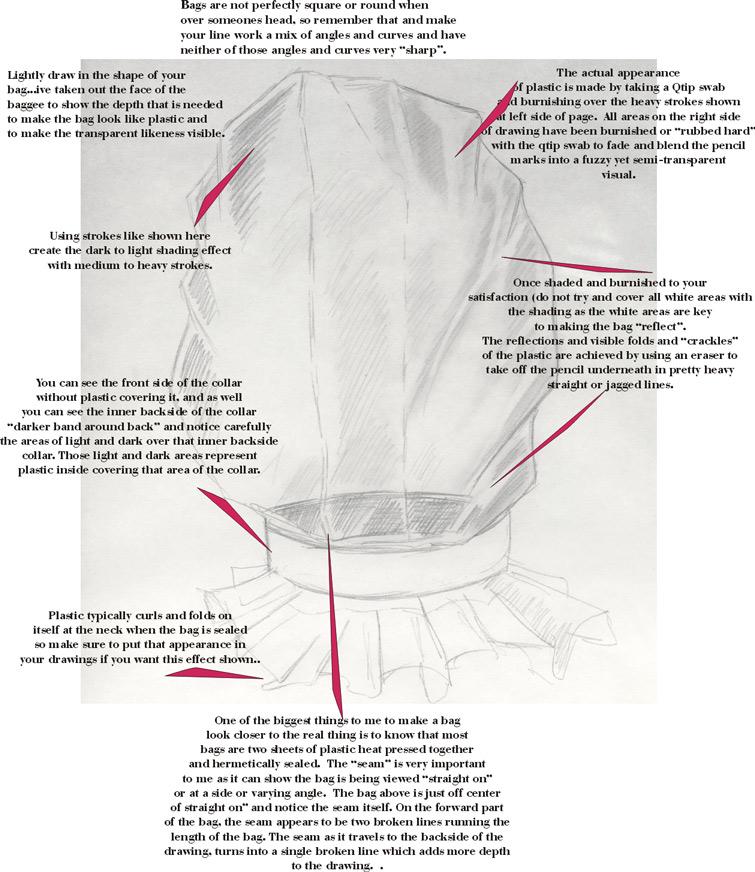 Bags are not perfectly square or round when over someones head, so remember that and make your line work a mix of angles and curves and have neither of those angles and curves very "sharp".

Lightly draw in the shape of your bag...ive taken out the face of the baggee to show the depth that is needed to make the bag look like plastic and to make the transparent likeness visible.

The actual appearance of plastic is made by taking a Qtip swab and burnishing over the heavy strokes shown at left side of page. All areas on the right side of drawing have been burnished or "rubbed hard" with the qtip swab to fade and blend the pencil marks into a fuzzy yet semi-transparent visual.

Using strokes like shown here create the dark to light shading effect with medium to heavy strokes.

Once shaded and burnished to your satisfaction (do not try and cover all white areas with the shading as the white areas are key to making the bag "reflect". The reflections and visible folds and "crackles" of the plastic are achieved by using an eraser to take off the pencil underneath in pretty heavy straight or jagged lines.

You can see the front side of the collar without plastic covering it, and as well you can see the inner backside of the collar "darker band around back" and notice carefully the areas of light and dark over that inner backside collar. Those light and dark areas represent plastic inside covering that area of the collar.

Plastic typically curls and folds on itself at the neck when the bag is sealed so make sure to put that appearance in your drawings if you want this effect shown..

One of the biggest things to me to make a bag look closer to the real thing is to know that most bags are two sheets of plastic heat pressed together and hermetically sealed. The "seam" is very important to me as it can show the bag is being viewed "straight on" or at a side or varying angle. The bag above is just off center of straight on" and notice the seam itself. On the forward part of the bag, the seam appears to be two broken lines running the length of the bag. The seam as it travels to the backside of the drawing, turns into a single broken line which adds more depth to the drawing. .