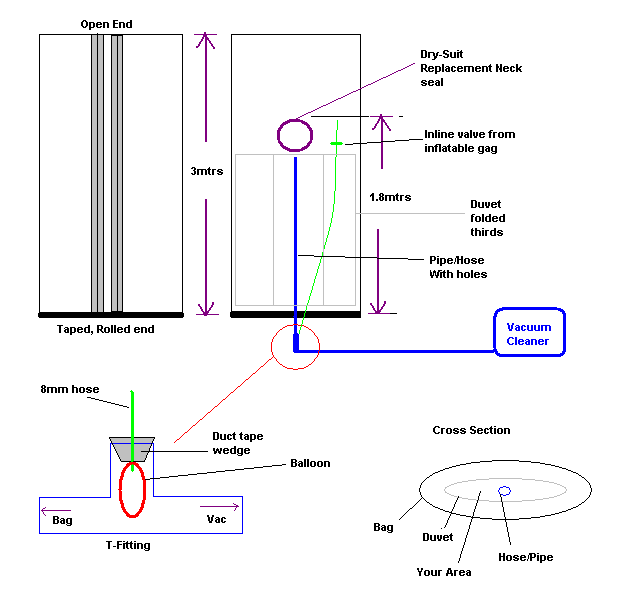 Open End

3mtrs

Taped, Rolled end

Dry-Suit Replacement Neck seal

Inline valve from inflatable gag

1.8mtrs

Duvet folded thirds

Pipe/Hose With holes

Vacuum Cleaner

8mm hose

Duct tape wedge

Balloon

Bag

Vac

T-Fitting

Cross Section

Bag

Duvet

Your Area

Hose/Pipe