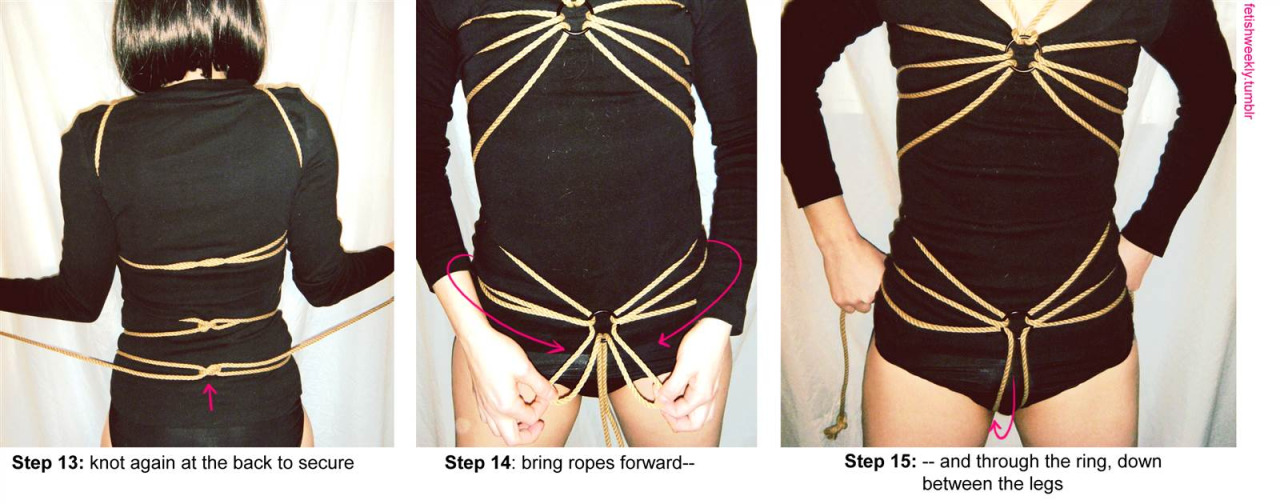 fetishweekly.tumblr

Step 13: knot again at the back to secure

Step 14: bring ropes forward--

Step 15: -- and through the ring, down between the legs