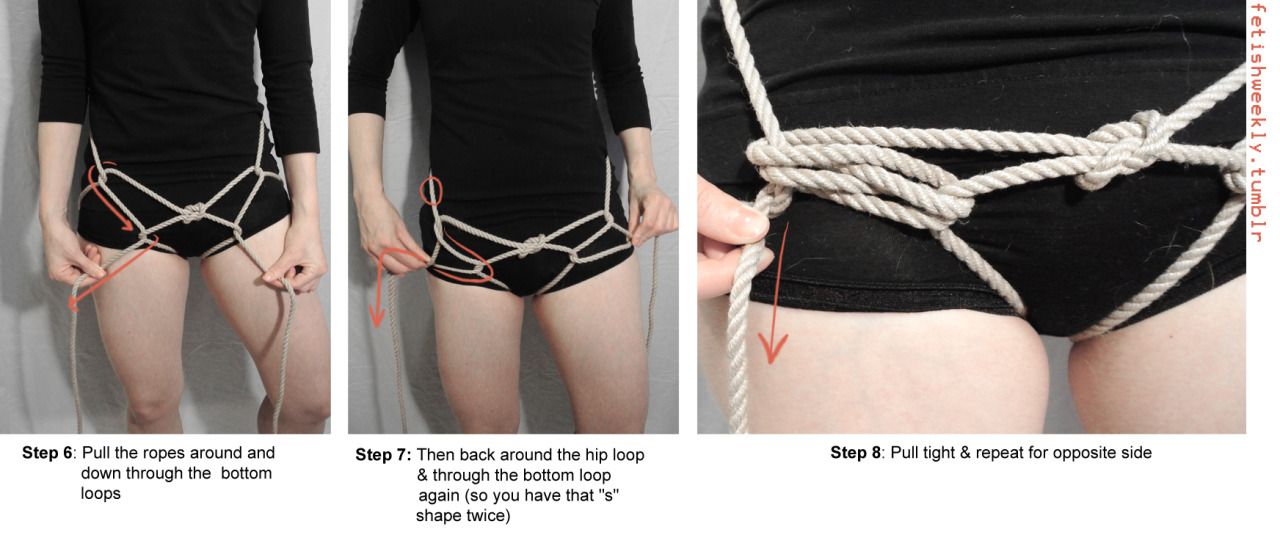 fetishweekly.tumblr

Step 6: Pull the ropes around and down through the bottom loops

Step 7: Then back around the hip loop & through the bottom loop again (so you have that "s" shape twice)

Step 8: Pull tight & repeat for opposite side