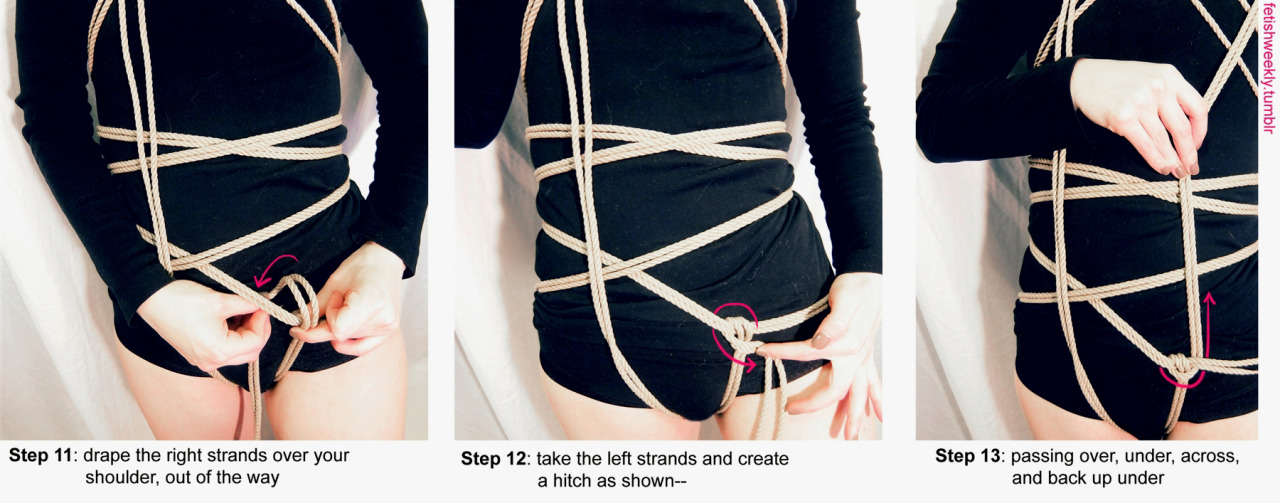 fetishweekly.tumblr

Step 11: drape the right strands over your shoulder, out of the way

Step 12: take the left strands and create a hitch as shown--

Step 13: passing over, under, across, and back up under