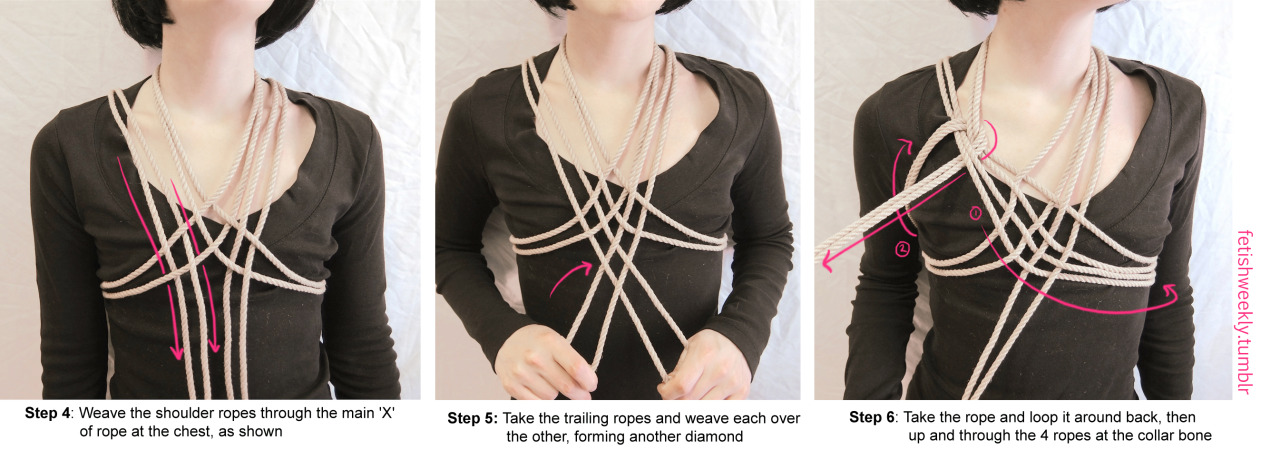 Step 4: Weave the shoulder ropes through the main 'X' of rope at the chest, as shown

Step 5: Take the trailing ropes and weave each over the other, forming another diamond

① ②

Step 6: Take the rope and loop it around back, then up and through the 4 ropes at the collar bone

fetishweekly.tumblr