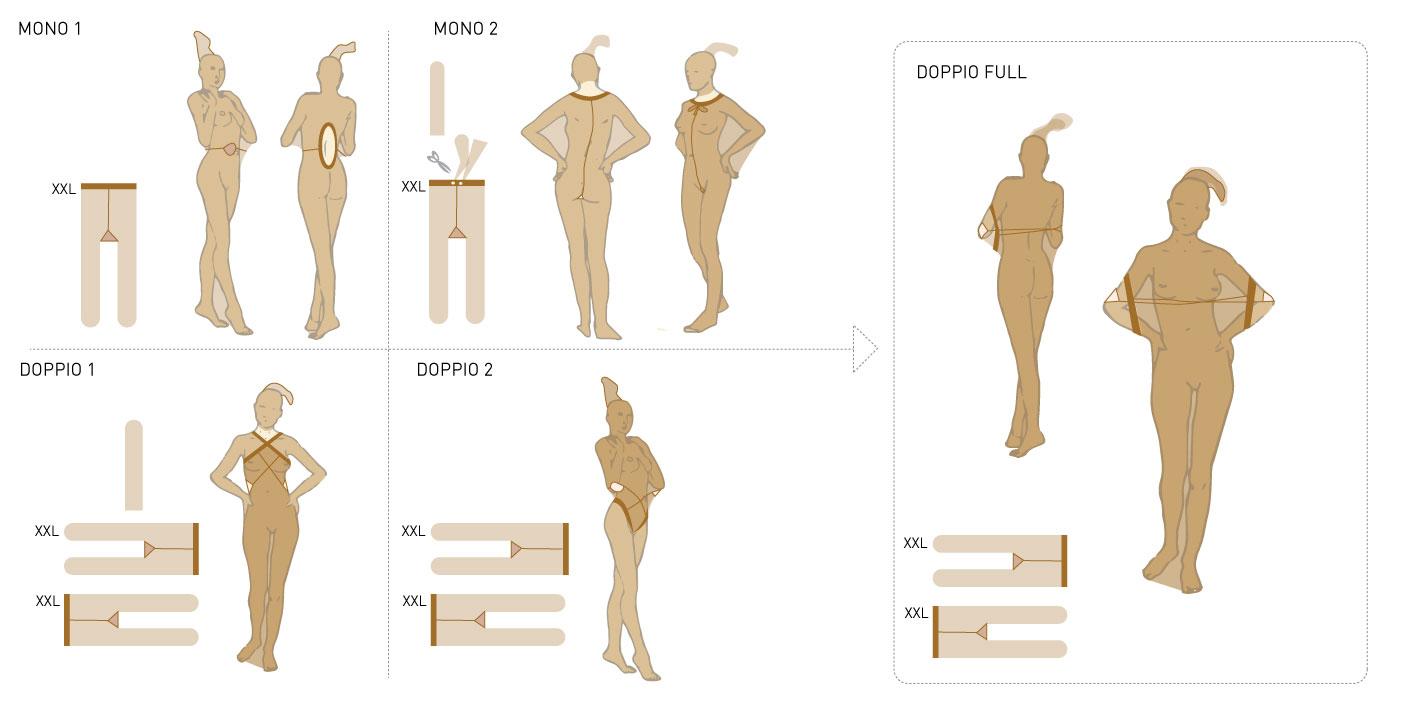 MONO 1

XXL

MONO 2

XXL

DOPPIO 1

XXL

XXL

DOPPIO 2

XXL

XXL

DOPPIO FULL

XXL

XXL