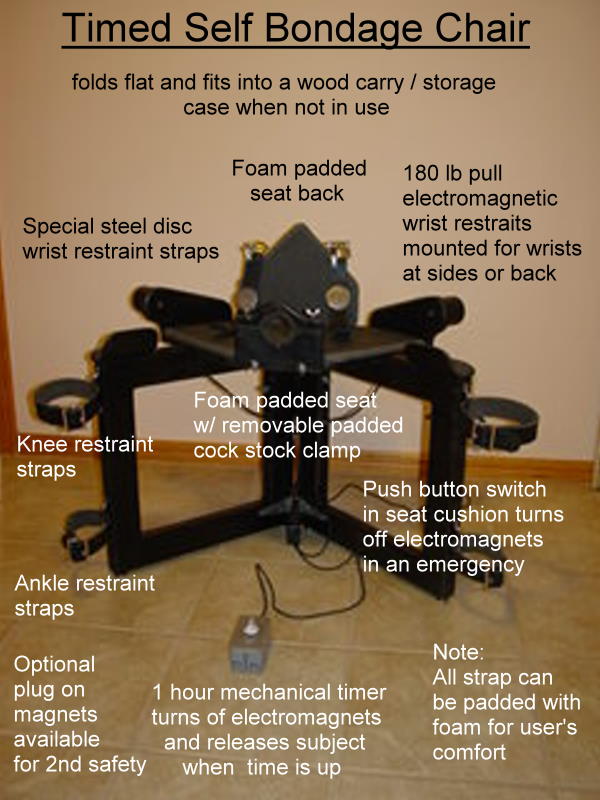 Timed Self Bondage Chair

folds flat and fits into a wood carry / storage case when not in use

Foam padded seat back

180 lb pull electromagnetic wrist restraits mounted for wrists at sides or back

Special steel disc wrist restraint straps

Foam padded seat w/ removable padded cock stock clamp

Knee restraint straps

Push button switch in seat cushion turns off electromagnets in an emergency

Ankle restraint straps

Optional plug on magnets available for 2nd safety

1 hour mechanical timer turns of electromagnets and releases subject when time is up

Note: All strap can be padded with foam for user's comfort